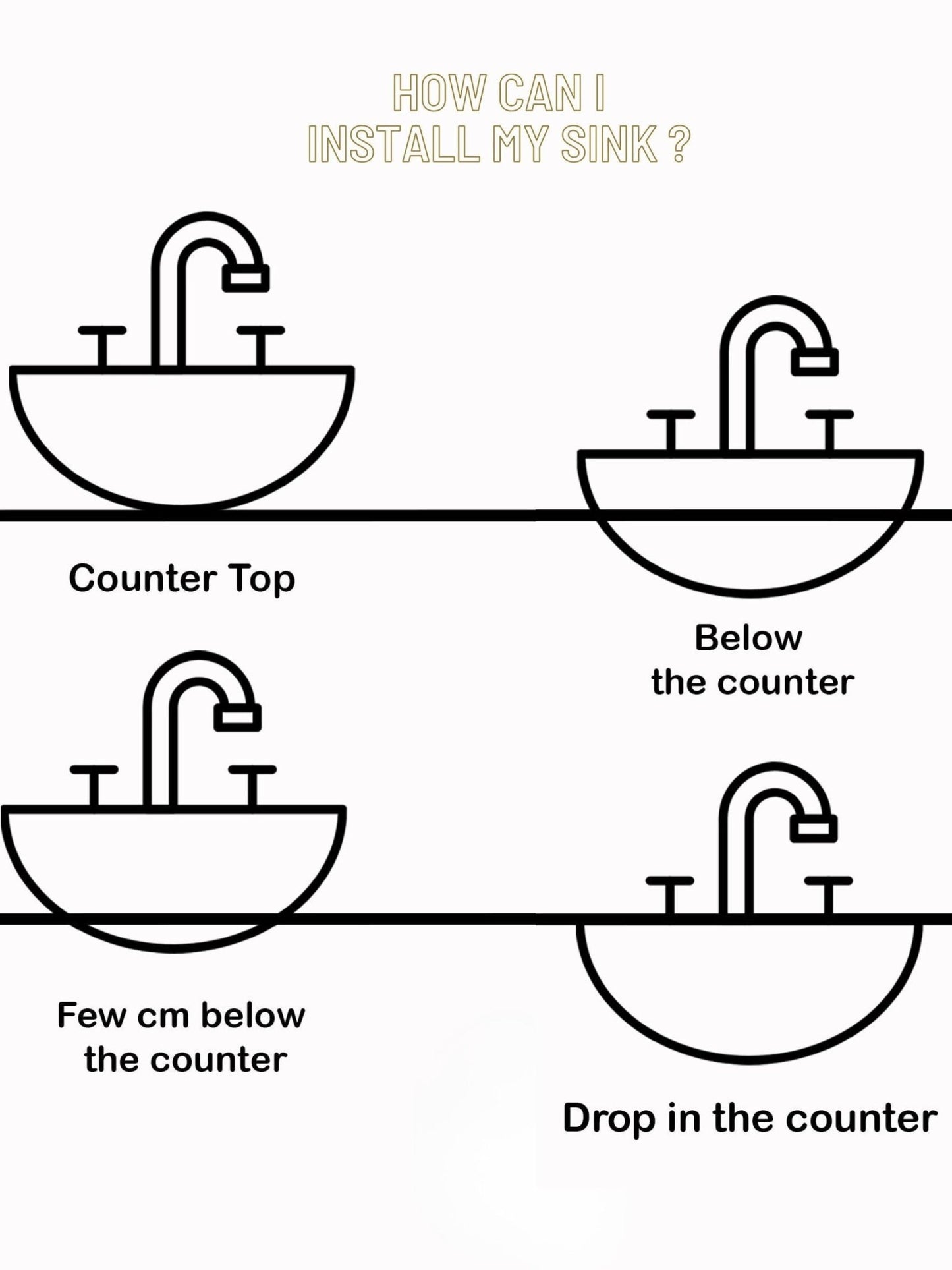 HOW CAN I
INSTALL MY SINK ?

Counter Top

Below
the counter

Few cm below
the counter

Drop in the counter