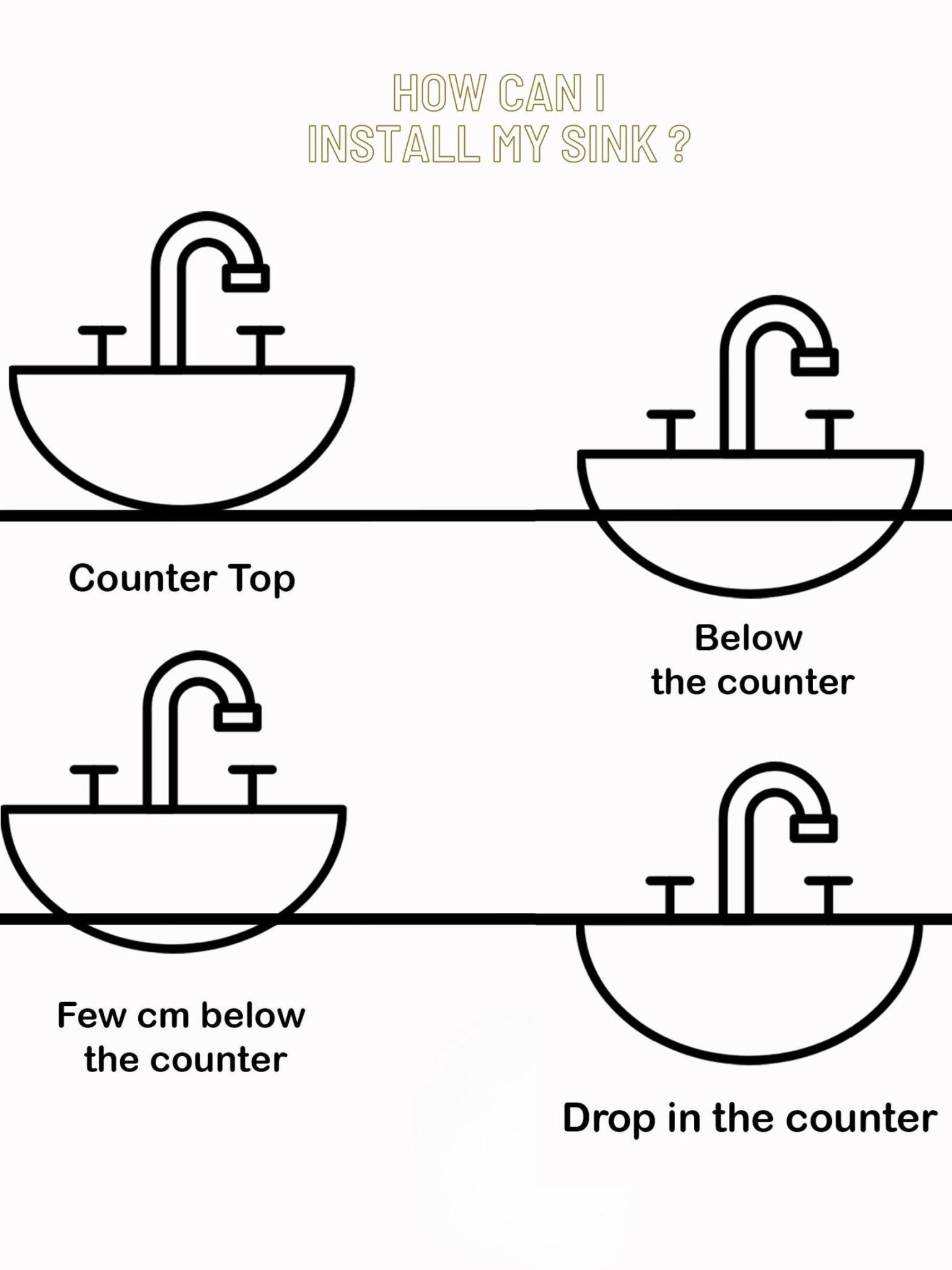 HOW CAN I
INSTALL MY SINK ?

Counter Top

Below
the counter

Few cm below
the counter

Drop in the counter